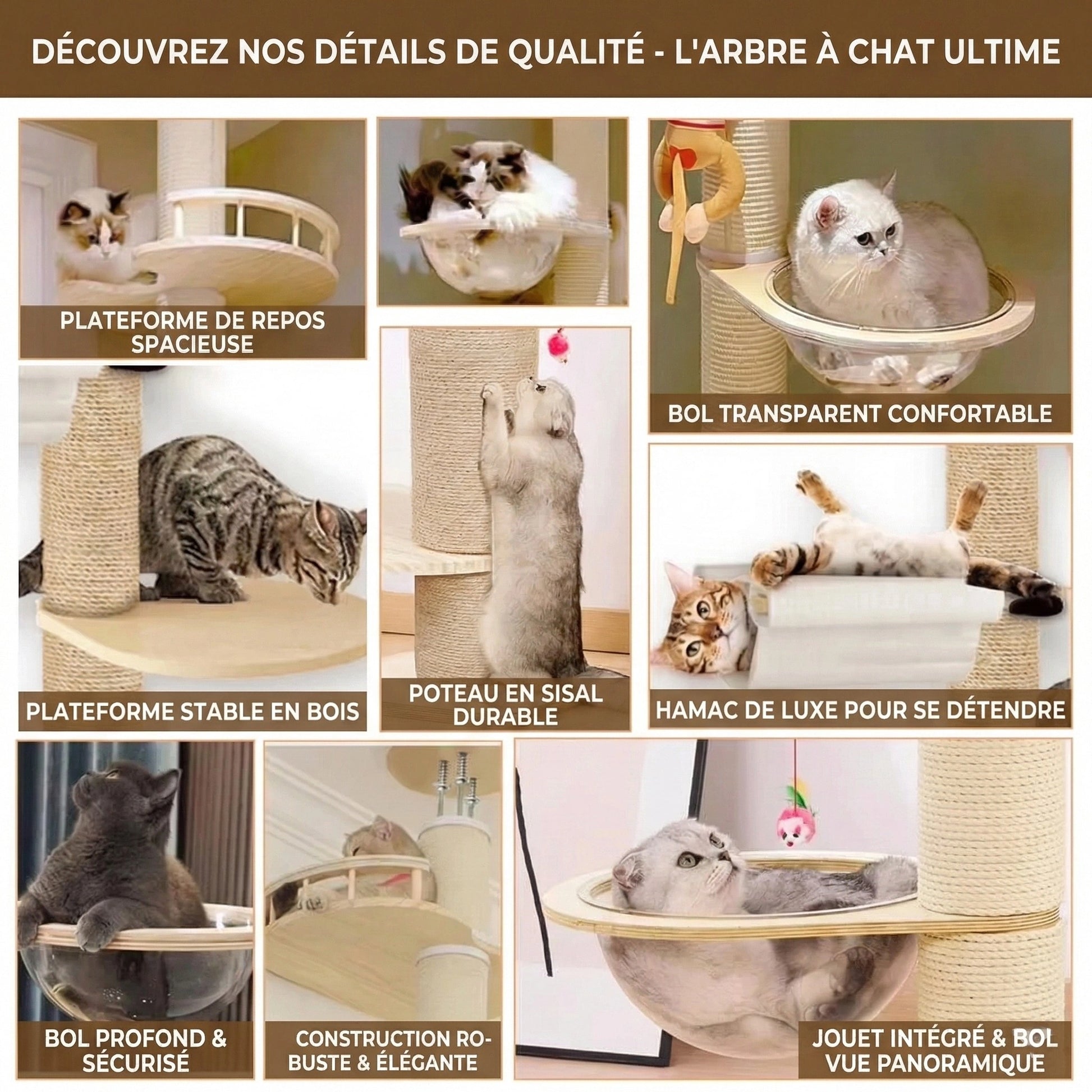 DÉCOUVREZ NOS DÉTAILS DE QUALITÉ - L'ARBRE À CHAT ULTIME

PLATEFORME DE REPOS SPACIEUSE

BOL TRANSPARENT CONFORTABLE

PLATEFORME STABLE EN BOIS

POTEAU EN SISAL DURABLE

HAMAC DE LUXE POUR SE DÉTENDRE

BOL PROFOND & SÉCURISÉ

CONSTRUCTION ROBUSTE & ÉLÉGANTE

JOUET INTÉGRÉ & BOL VUE PANORAMIQUE