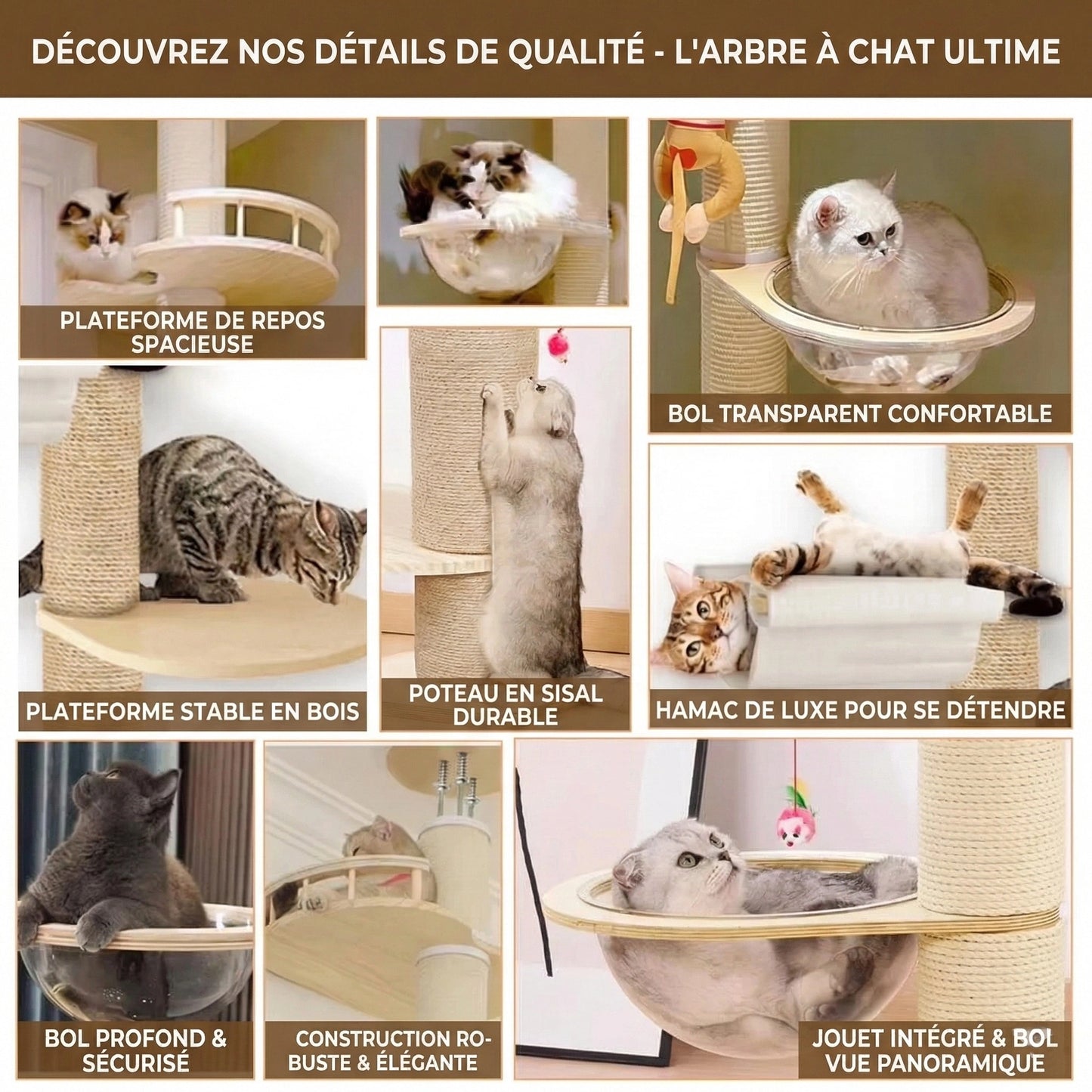 DÉCOUVREZ NOS DÉTAILS DE QUALITÉ - L'ARBRE À CHAT ULTIME

PLATEFORME DE REPOS SPACIEUSE

BOL TRANSPARENT CONFORTABLE

PLATEFORME STABLE EN BOIS

POTEAU EN SISAL DURABLE

HAMAC DE LUXE POUR SE DÉTENDRE

BOL PROFOND & SÉCURISÉ

CONSTRUCTION ROBUSTE & ÉLÉGANTE

JOUET INTÉGRÉ & BOL VUE PANORAMIQUE