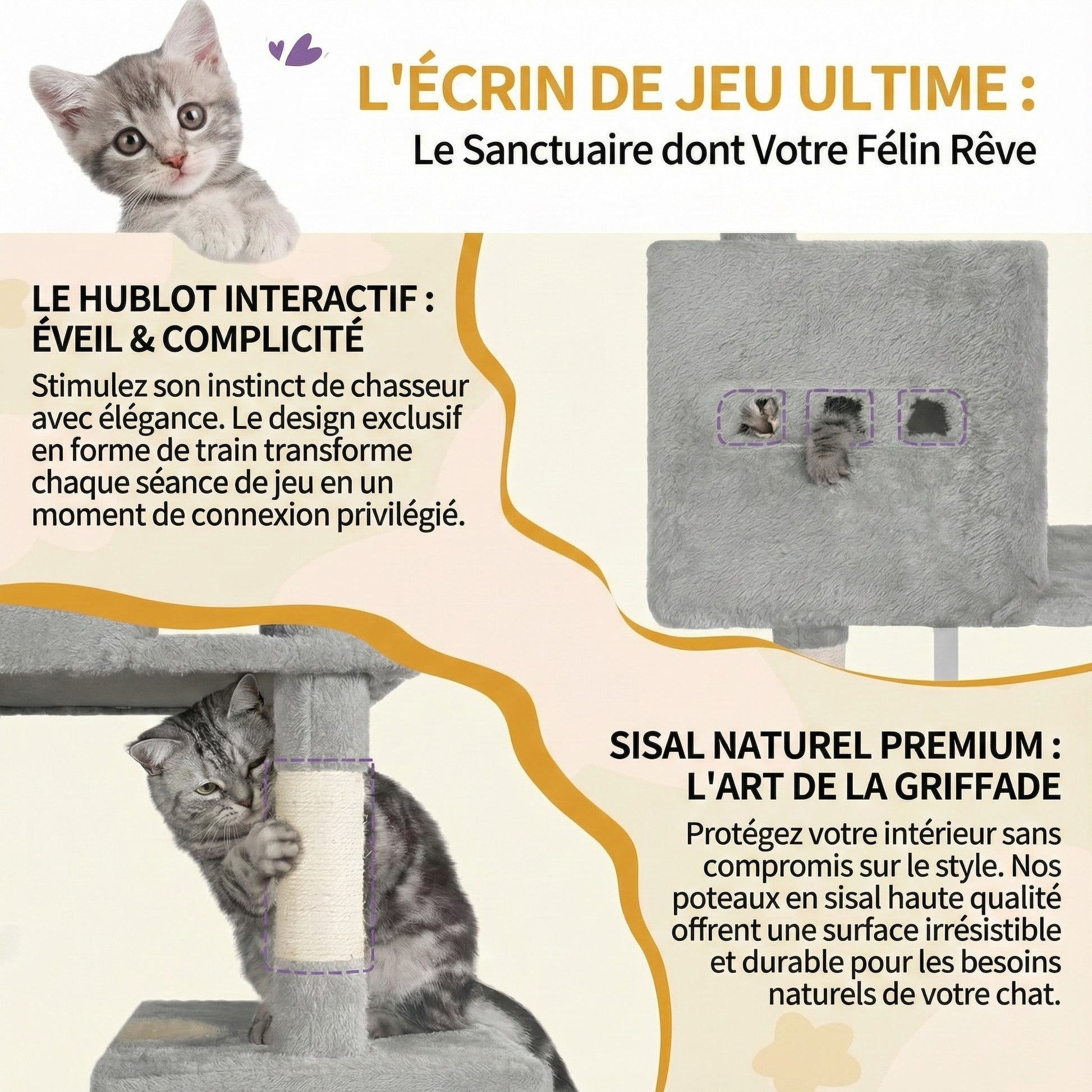 L'ÉCRIN DE JEU ULTIME :
Le Sanctuaire dont Votre Félin Rêve

LE HUBLOT INTERACTIF : ÉVEIL & COMPLICITÉ
Stimulez son instinct de chasseur avec élégance. Le design exclusif en forme de train transforme chaque séance de jeu en un moment de connexion privilégié.

SISAL NATUREL PREMIUM : L'ART DE LA GRIFFADE
Protégez votre intérieur sans compromis sur le style. Nos poteaux en sisal haute qualité offrent une surface irrésistible et durable pour les besoins naturels de votre chat.