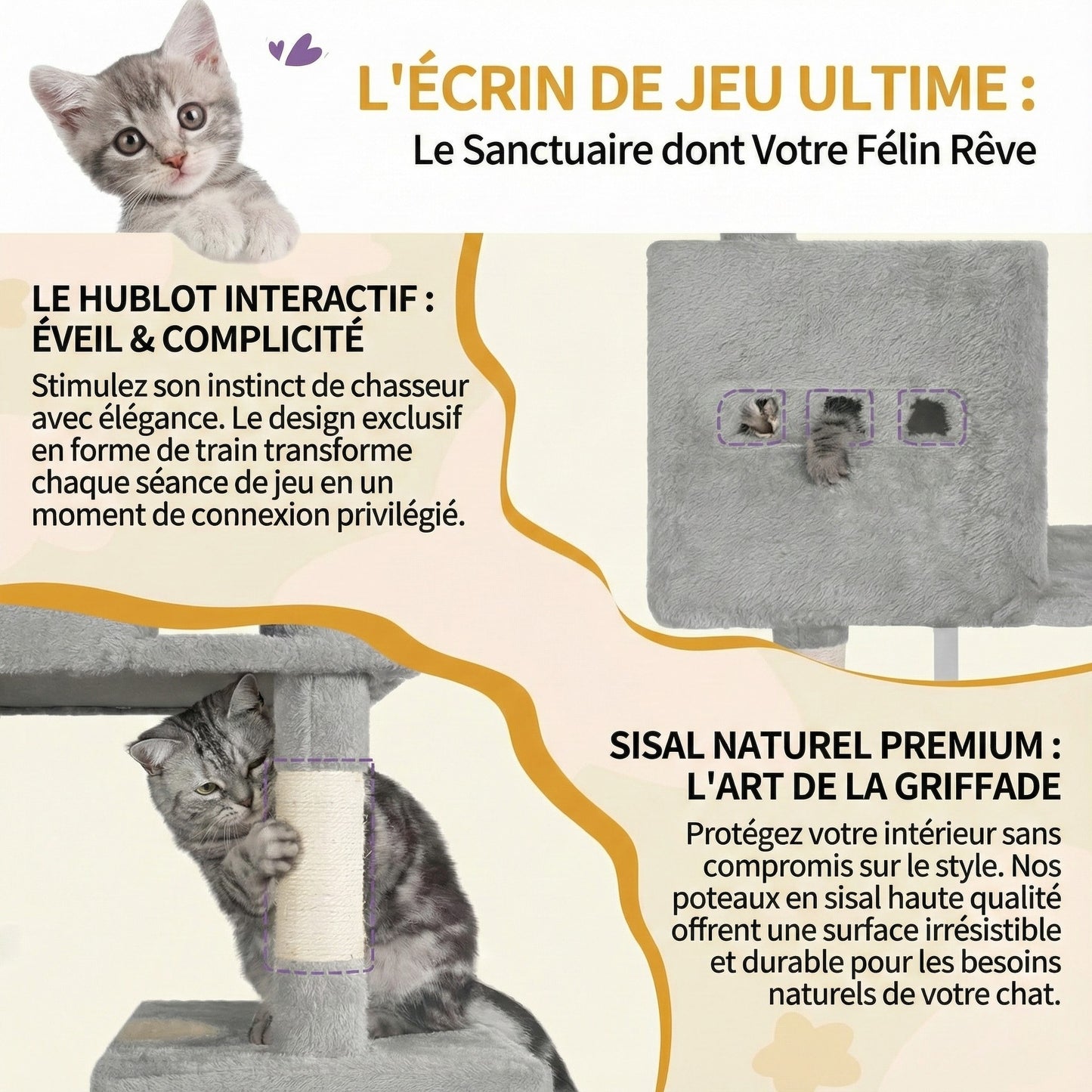 L'ÉCRIN DE JEU ULTIME :
Le Sanctuaire dont Votre Félin Rêve

LE HUBLOT INTERACTIF : ÉVEIL & COMPLICITÉ

Stimulez son instinct de chasseur avec élégance. Le design exclusif en forme de train transforme chaque séance de jeu en un moment de connexion privilégié.

SISAL NATUREL PREMIUM : L'ART DE LA GRIFFADE

Protégez votre intérieur sans compromis sur le style. Nos poteaux en sisal haute qualité offrent une surface irrésistible et durable pour les besoins naturels de votre chat.